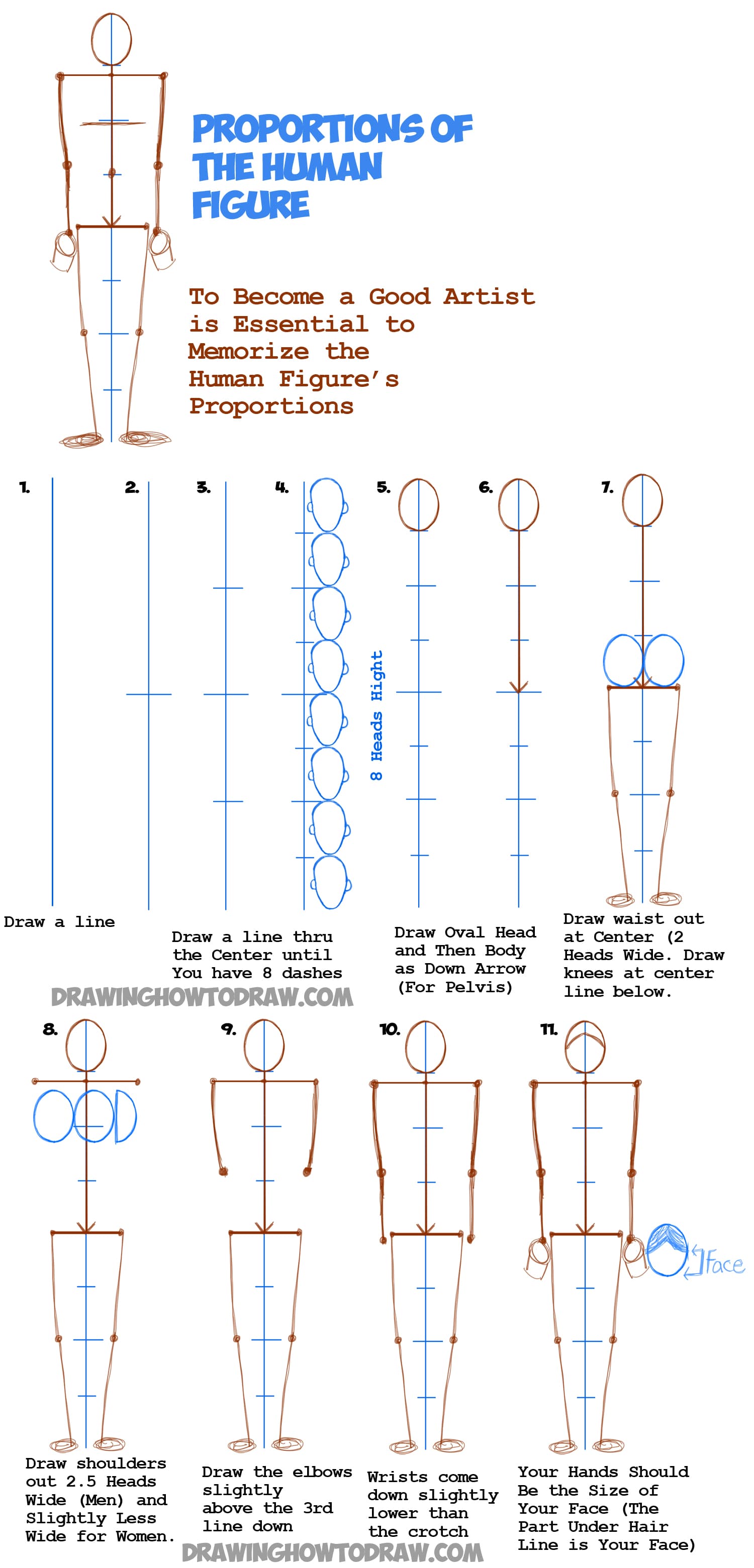 PROPORTIONS OF THE HUMAN FIGURE

To Become a Good Artist is Essential to Memorize the Human Figure's Proportions

1.

2.

3.

4.

8 Heads Hight

5.

6.

7.

Draw a line

Draw a line thru the Center until You have 8 dashes

Draw Oval Head and Then Body as Down Arrow (For Pelvis)

Draw waist out at Center (2 Heads Wide. Draw knees at center line below.

DRAWINGHOWTODRAW.COM

8.

9.

10.

11.

Face

Draw shoulders out 2.5 Heads Wide (Men) and Slightly Less Wide for Women.

Draw the elbows slightly above the 3rd line down

Wrists come down slightly lower than the crotch

Your Hands Should Be the Size of Your Face (The Part Under Hair Line is Your Face)

DRAWINGHOWTODRAW.COM